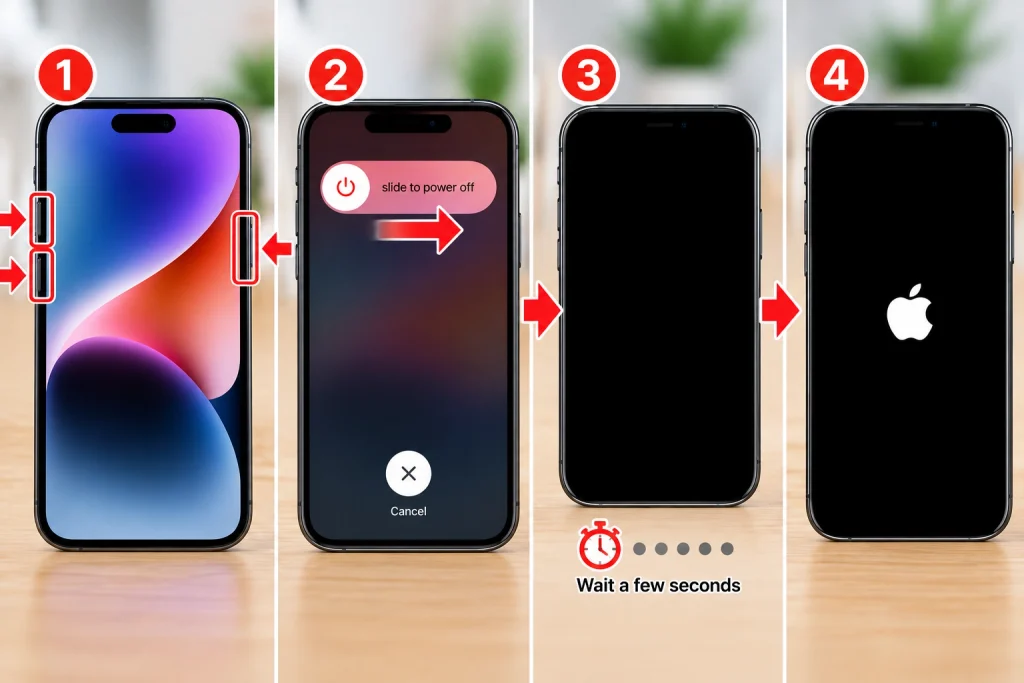 1

2

slide to power off

Cancel

3

Wait a few seconds

4